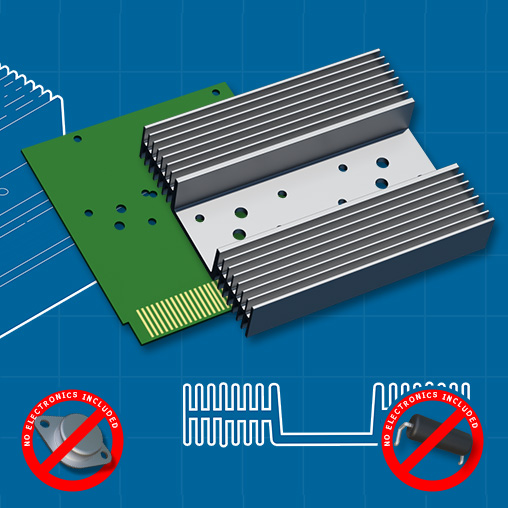 NO ELECTRONICS INCLUDED

NO ELECTRONICS INCLUDED